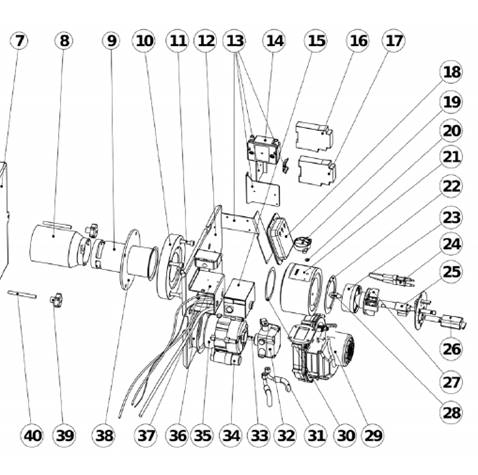 7 8 9 10 11 12 13 14 15 16 17

18
19
20
21
22
23
24
25
26
27
28

40 39 38 37 36 35 34 33 32 31 30 29